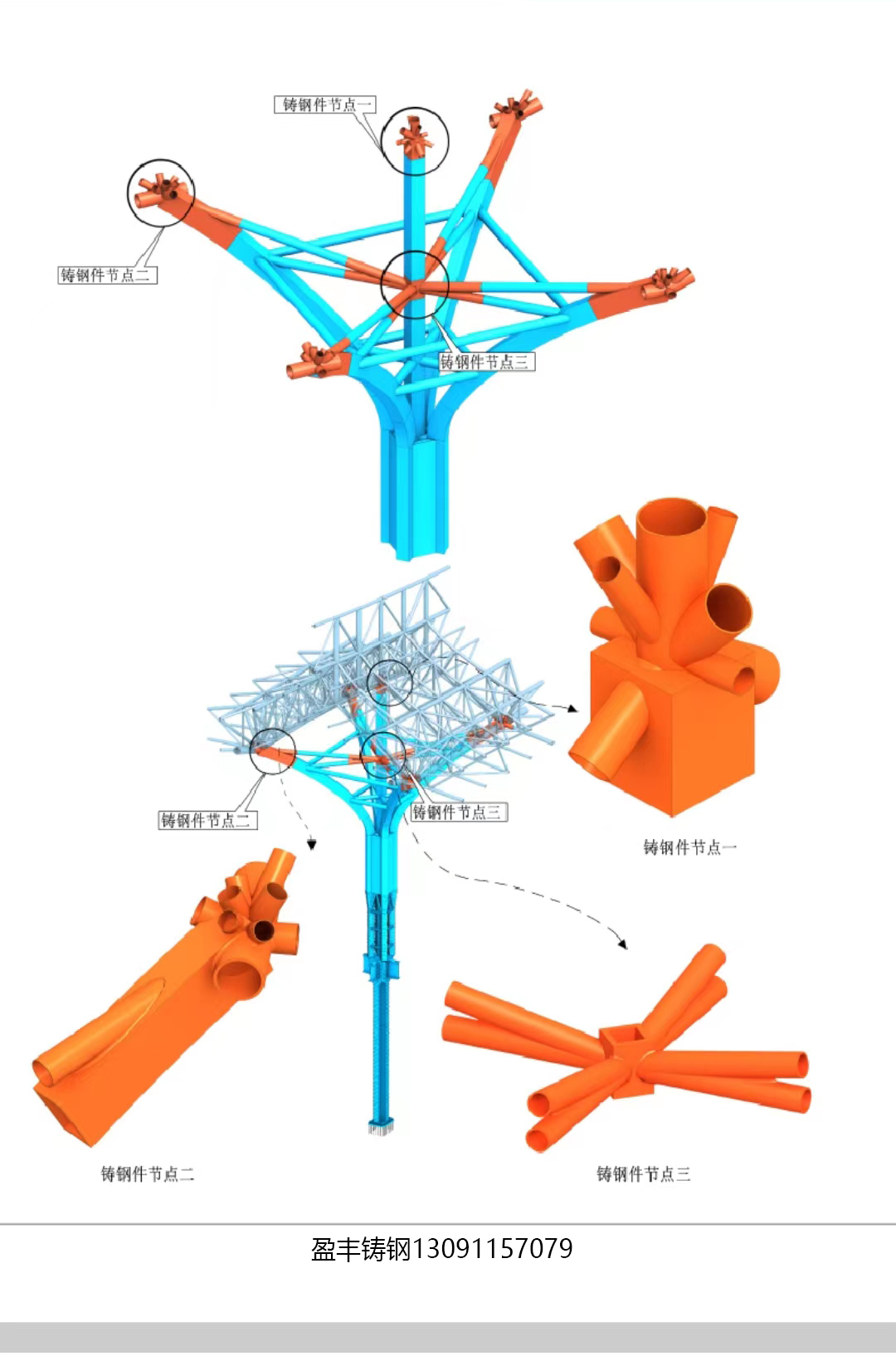 铸钢件节点一

铸钢件节点二

铸钢件节点三

铸钢件节点二

铸钢件节点三

铸钢件节点一

铸钢件节点二

铸钢件节点三

盈丰铸钢13091157079