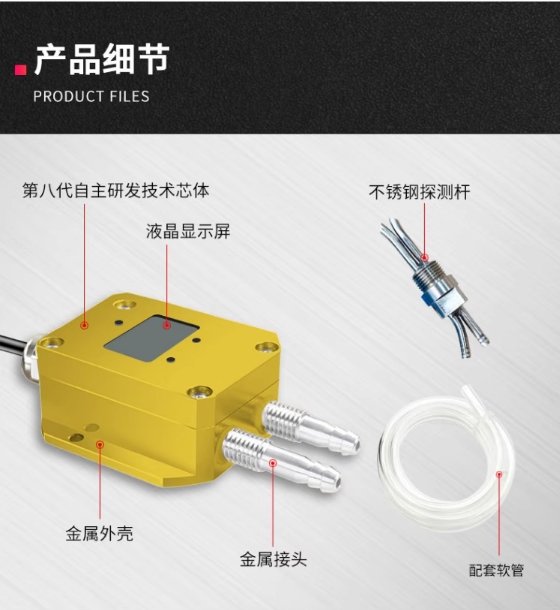 产品细节
PRODUCT FILES

第八代自主研发技术芯体

液晶显示屏

不锈钢探测杆

金属外壳

金属接头

配套软管