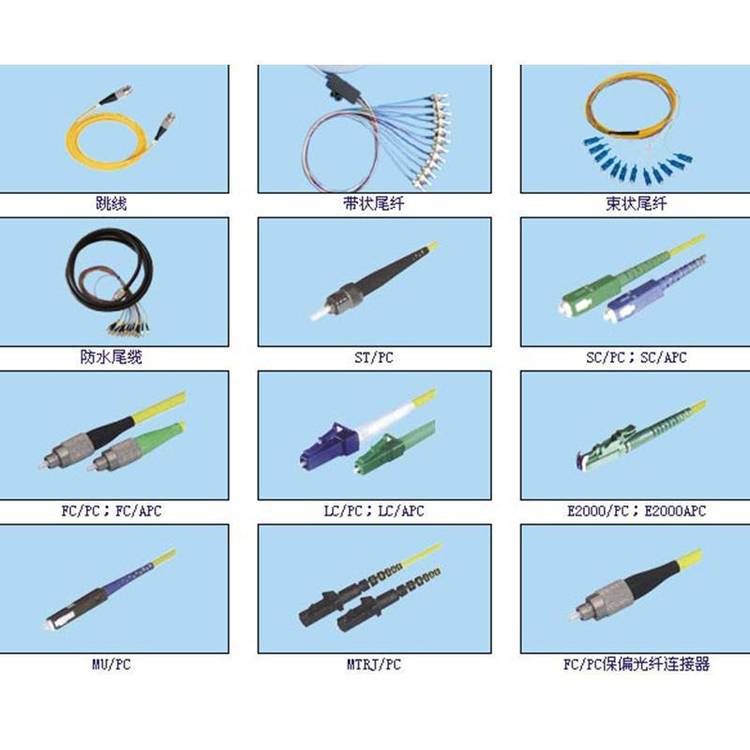 跳线

带状尾纤

束状尾纤

防水尾缆

ST/PC

SC/PC；SC/APC

FC/PC；FC/APC

LC/PC；LC/APC

E2000/PC；E2000APC

MU/PC

MTRJ/PC

FC/PC保偏光纤连接器