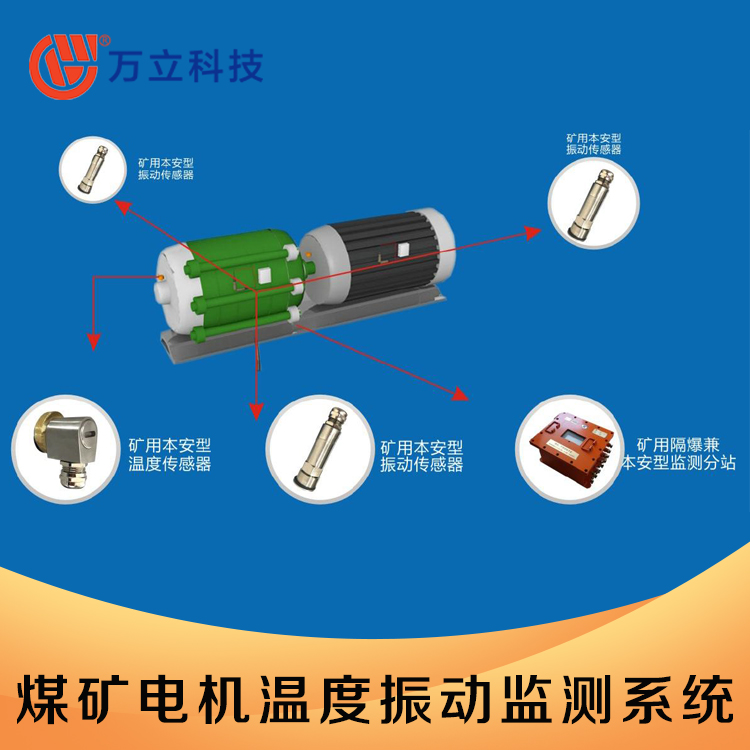 万立科技

矿用本安型
振动传感器

矿用本安型
振动传感器

矿用本安型
温度传感器

矿用本安型
振动传感器

矿用隔爆兼
本安型监测分站

煤矿电机温度振动监测系统