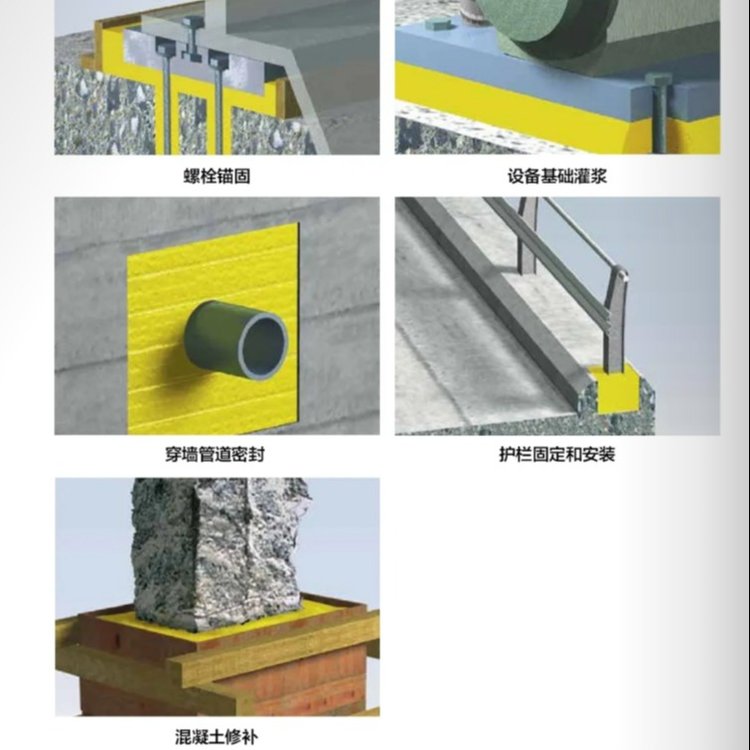 螺栓锚固

设备基础灌浆

穿墙管道密封

护栏固定和安装

混凝土修补