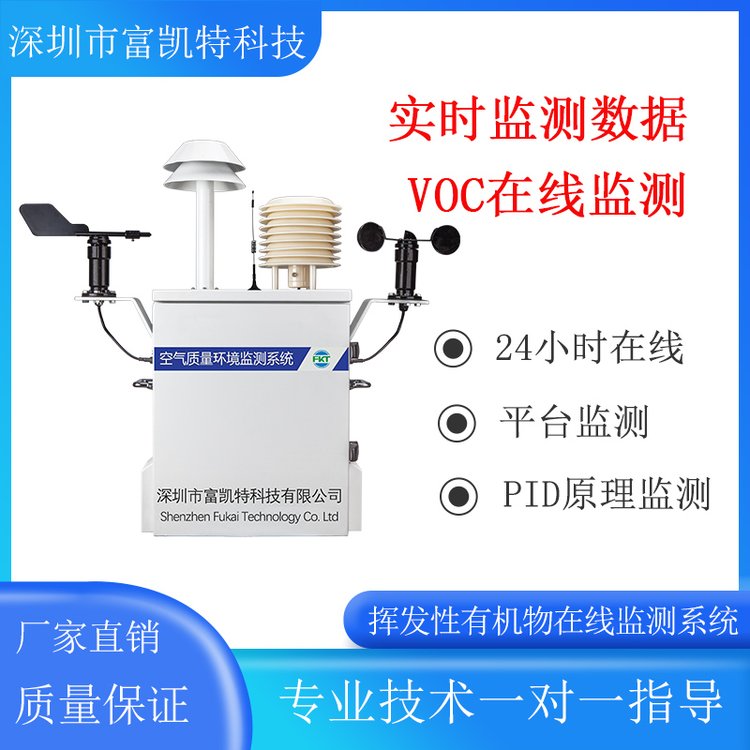 深圳市富凯特科技

实时监测数据
VOC在线监测

空气质量环境监测系统
FKT

深圳市富凯特科技有限公司
Shenzhen Fukai Technology Co. Ltd

24小时在线

平台监测

PID原理监测

挥发性有机物在线监测系统

厂家直销

质量保证

专业技术一对一指导