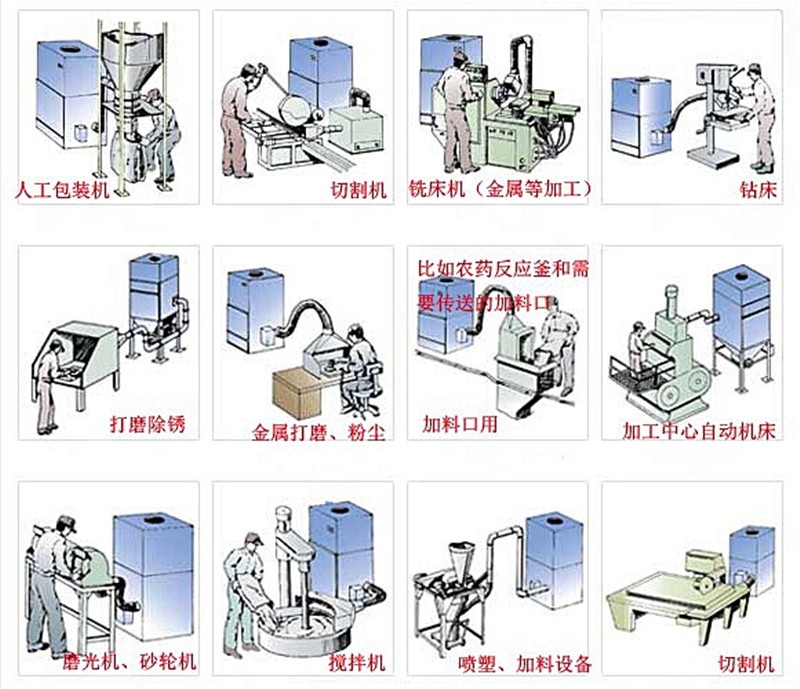 人工包装机

切割机

铣床机（金属等加工）

钻床

打磨除锈

金属打磨、粉尘

比如农药反应釜和需要传送的加料口

加料口用

加工中心自动机床

磨光机、砂轮机

搅拌机

喷塑、加料设备

切割机