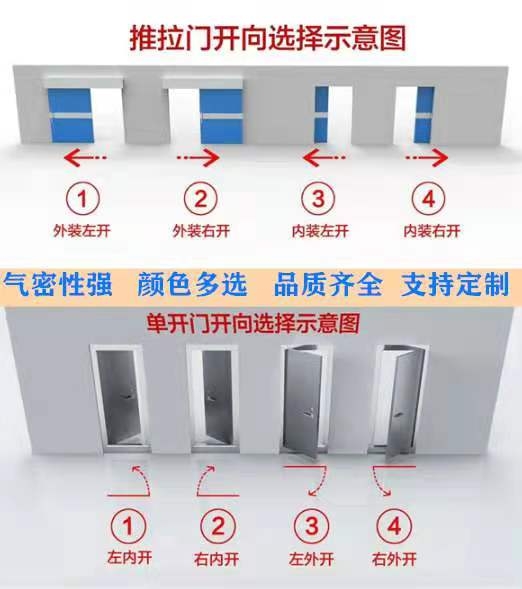 推拉门开向选择示意图

①
外装左开

②
外装右开

③
内装左开

④
内装右开

气密性强 颜色多选 品质齐全 支持定制

单开门开向选择示意图

①
左内开

②
右内开

③
左外开

④
右外开