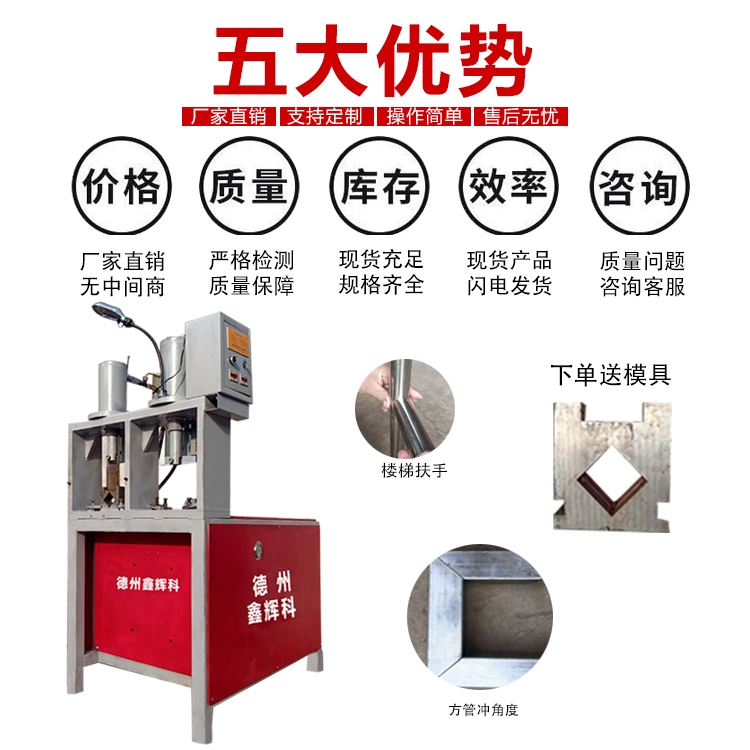 五大优势

厂家直销 支持定制 操作简单 售后无忧

价格
厂家直销
无中间商

质量
严格检测
质量保障

库存
现货充足
规格齐全

效率
现货产品
闪电发货

咨询
质量问题
咨询客服

德州鑫辉科

德州
鑫辉科

楼梯扶手

下单送模具

方管冲角度