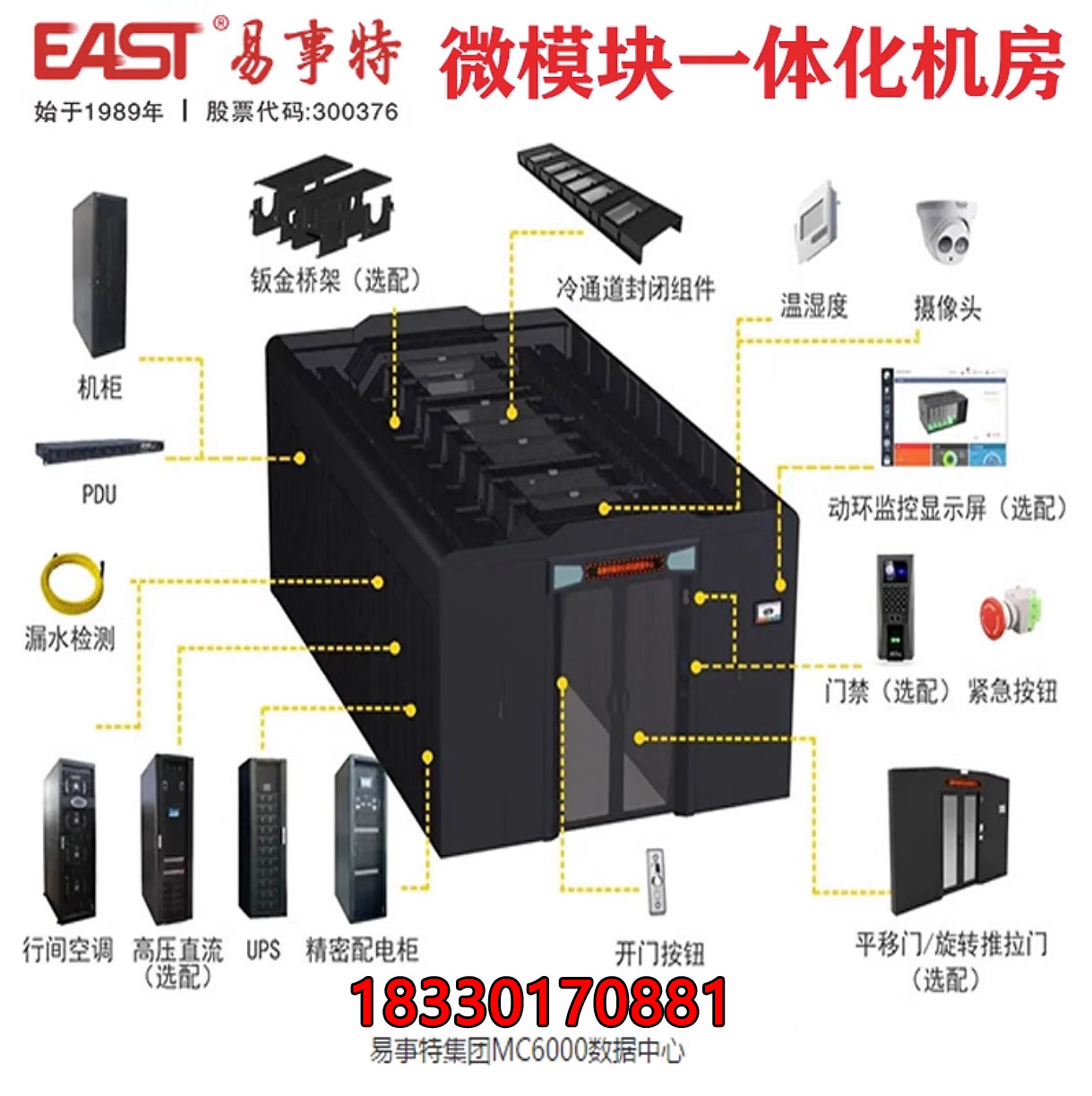 EAST® 易事特 微模块一体化机房

始于1989年 | 股票代码:300376

钣金桥架（选配）

冷通道封闭组件

温湿度

摄像头

机柜

PDU

动环监控显示屏（选配）

漏水检测

门禁（选配）

紧急按钮

行间空调

高压直流（选配）

UPS

精密配电柜

开门按钮

平移门/旋转推拉门（选配）

18330170881

易事特集团MC6000数据中心