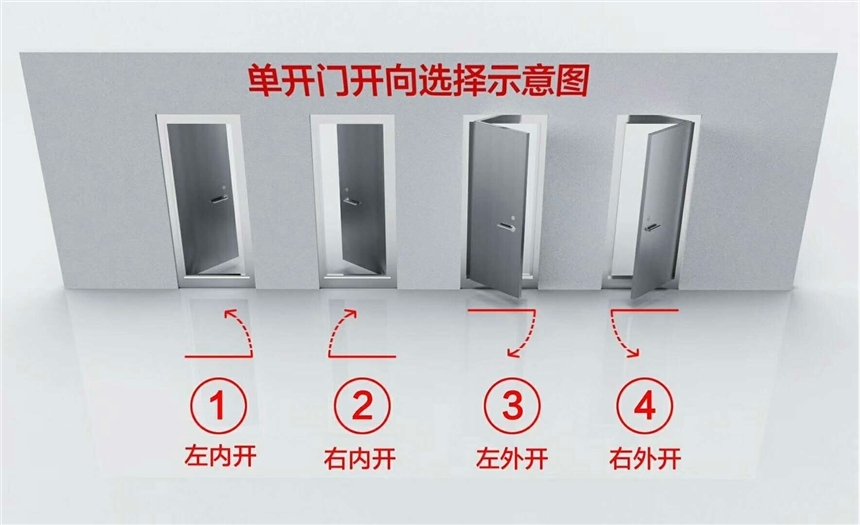 单开门开向选择示意图

1
左内开

2
右内开

3
左外开

4
右外开