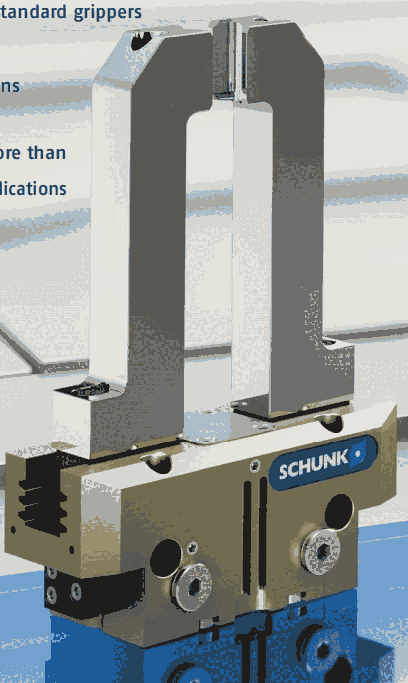 tandard grippers

ns

ore than

lications

SCHUNK