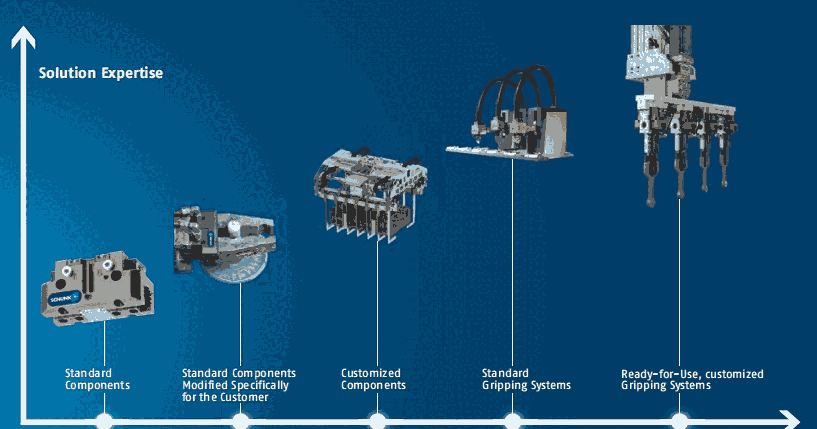 Solution Expertise

SCHUNK

Standard Components

Standard Components Modified Specifically for the Customer

Customized Components

Standard Gripping Systems

Ready-for-Use, customized Gripping Systems