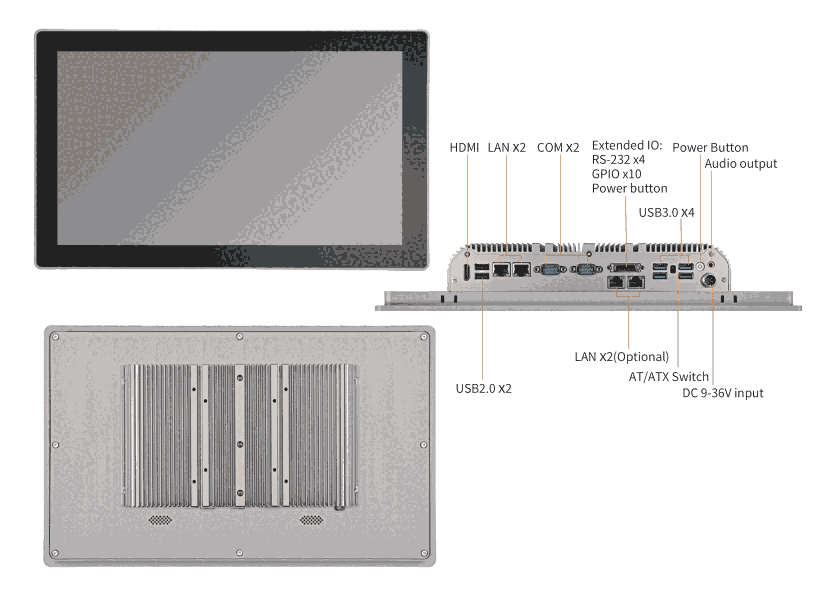 HDMI LAN X2 COM X2 Extended IO: RS-232 x4 GPIO x10 Power button

Power Button
Audio output

USB3.0 X4

LAN X2(Optional)

AT/ATX Switch

DC 9-36V input

USB2.0 X2