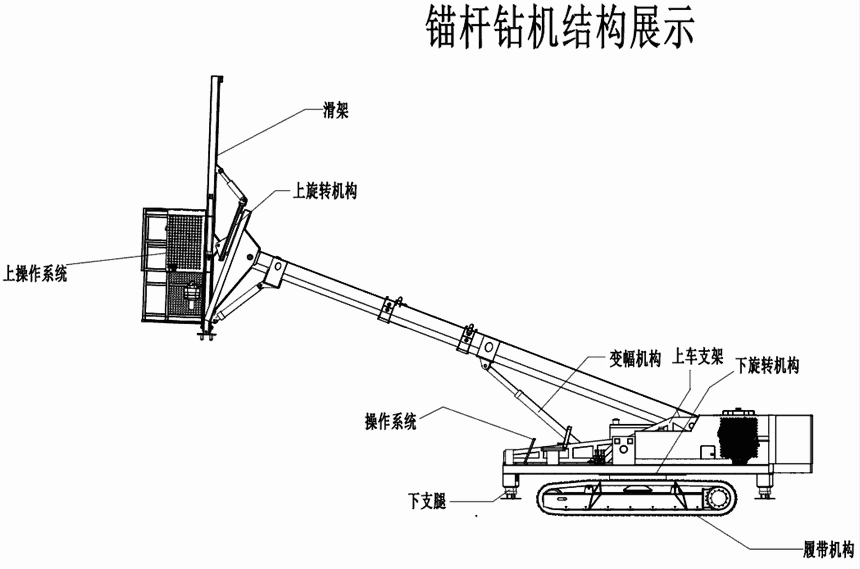 锚杆钻机结构展示

滑架

上旋转机构

上操作系统

变幅机构

上车支架

下旋转机构

操作系统

下支腿

履带机构