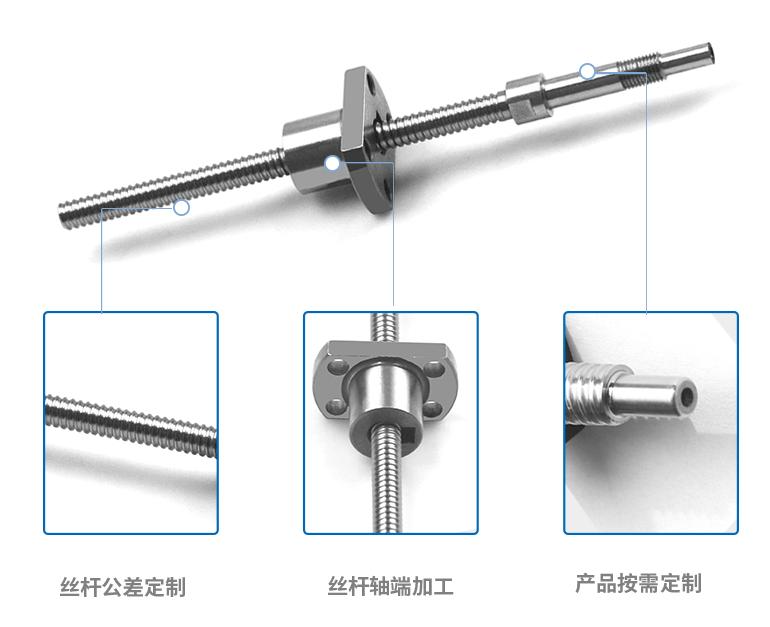 丝杆公差定制

丝杆轴端加工

产品按需定制