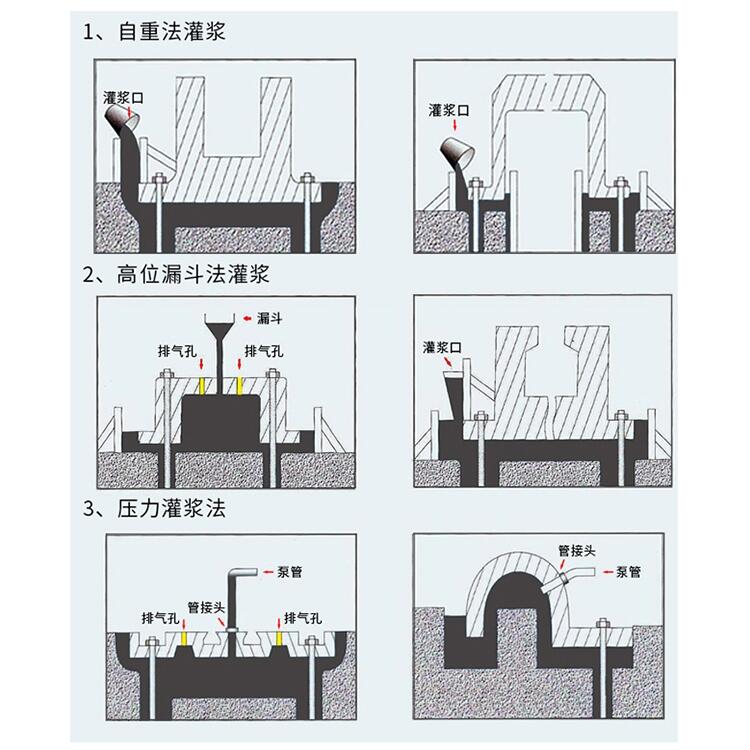 1、自重法灌浆

灌浆口

灌浆口

2、高位漏斗法灌浆

漏斗

排气孔

排气孔

灌浆口

3、压力灌浆法

泵管

管接头

排气孔

排气孔

管接头

泵管