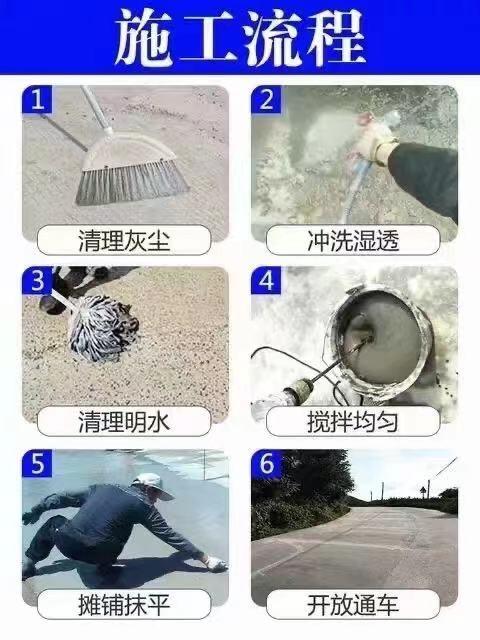 施工流程

1
清理灰尘

2
冲洗湿透

3
清理明水

4
搅拌均匀

5
摊铺抹平

6
开放通车