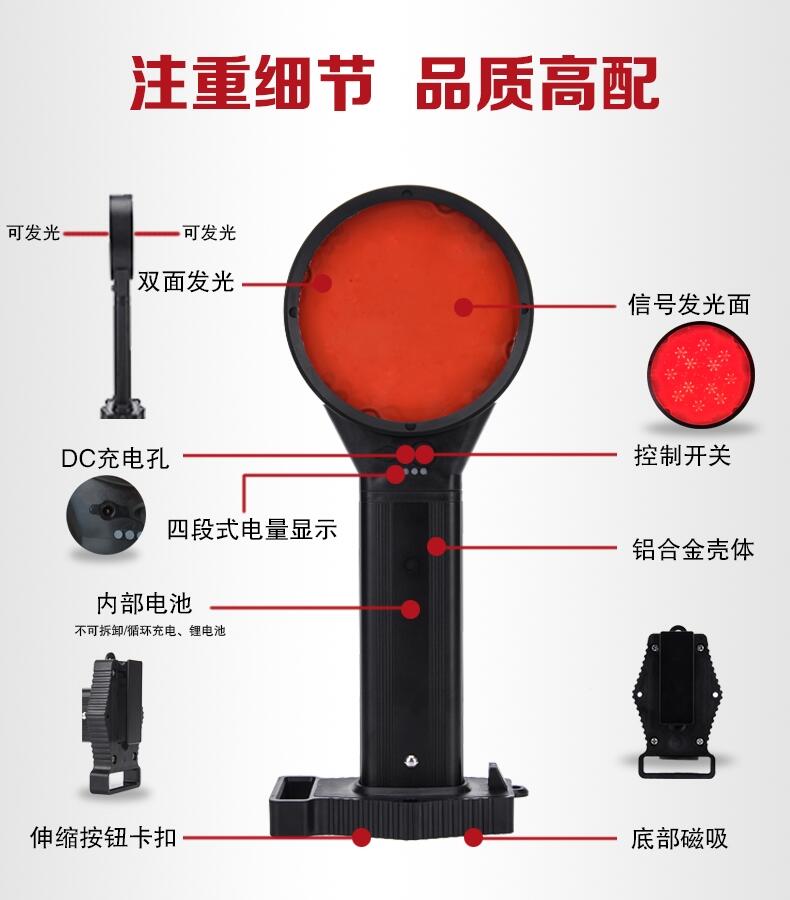 注重细节 品质高配

可发光

可发光

双面发光

信号发光面

DC充电孔

控制开关

四段式电量显示

铝合金壳体

内部电池

不可拆卸/循环充电、锂电池

伸缩按钮卡扣

底部磁吸