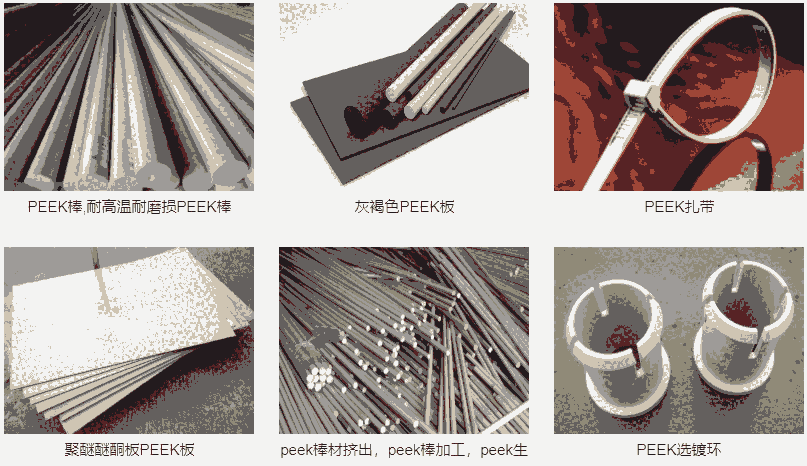 PEEK棒,耐高温耐磨损PEEK棒

灰褐色PEEK板

PEEK扎带

聚醚醚酮板PEEK板

peek棒材挤出，peek棒加工，peek生

PEEK选镀环