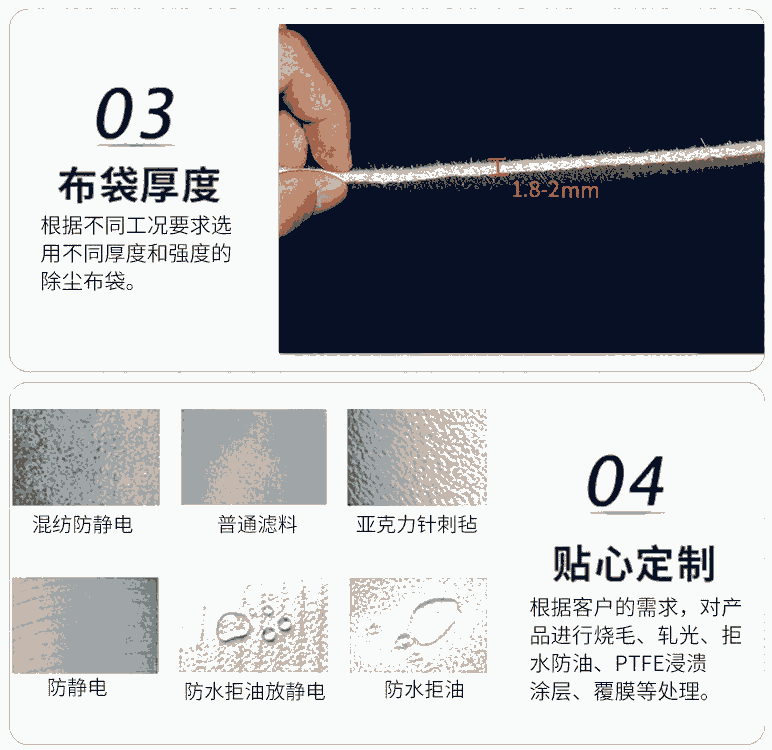 03

布袋厚度

根据不同工况要求选用不同厚度和强度的除尘布袋。

1.8-2mm

混纺防静电

普通滤料

亚克力针刺毡

防静电

防水拒油放静电

防水拒油

04

贴心定制

根据客户的需求，对产品进行烧毛、轧光、拒水防油、PTFE浸渍涂层、覆膜等处理。