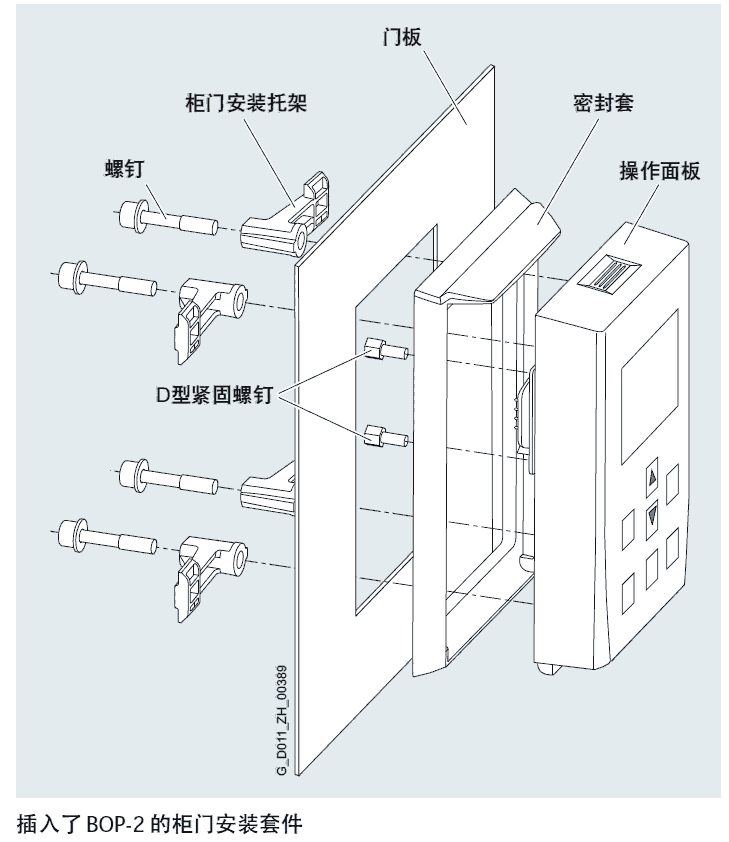 门板

柜门安装托架

密封套

螺钉

操作面板

D型紧固螺钉

G_D011_ZH_00389

插入了 BOP-2 的柜门安装套件