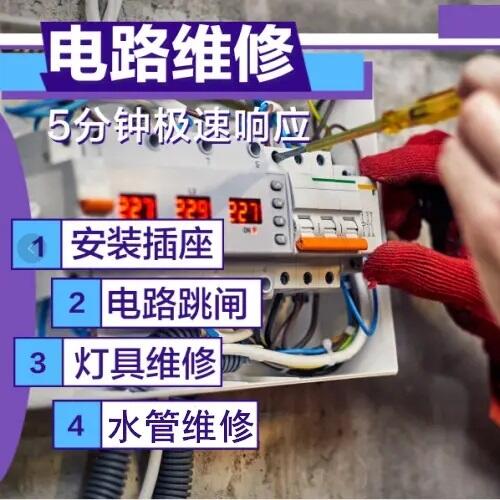 电路维修

5分钟极速响应

227 229 227

1 安装插座

2 电路跳闸

3 灯具维修

4 水管维修