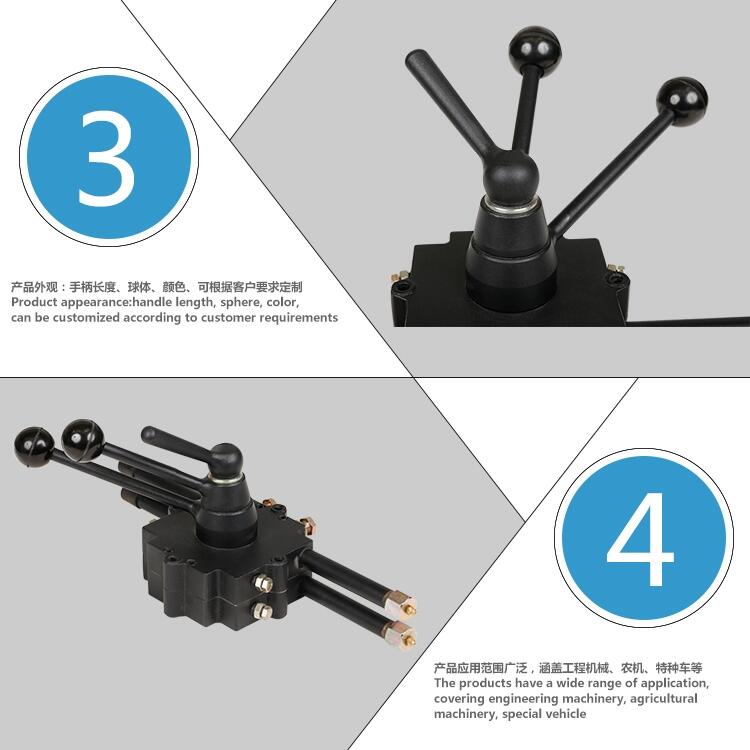 3

产品外观：手柄长度、球体、颜色、可根据客户要求定制
Product appearance:handle length, sphere, color, can be customized according to customer requirements

4

产品应用范围广泛，涵盖工程机械、农机、特种车等
The products have a wide range of application, covering engineering machinery, agricultural machinery, special vehicle