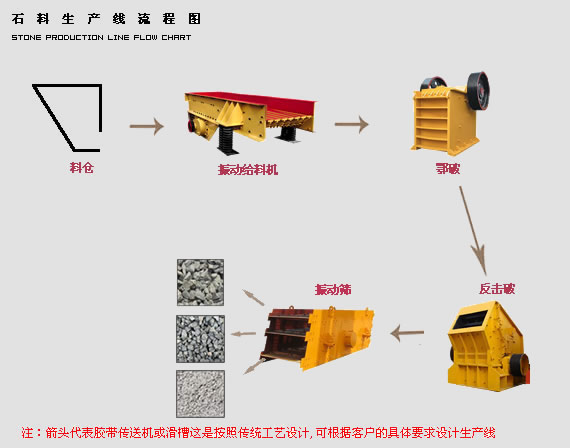 石料生产线流程图
STONE PRODUCTION LINE FLOW CHART

料仓

振动给料机

鄂破

反击破

振动筛

注：箭头代表胶带传送机或滑槽这是按照传统工艺设计，可根据客户的具体要求设计生产线