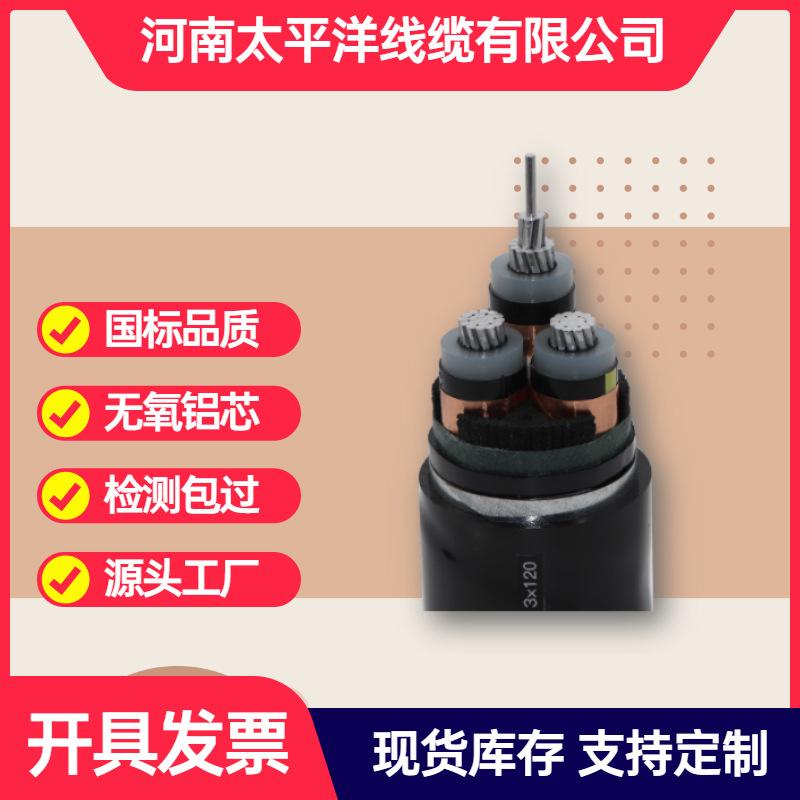 河南太平洋线缆有限公司

国标品质

无氧铝芯

检测包过

源头工厂

3×120

开具发票

现货库存 支持定制