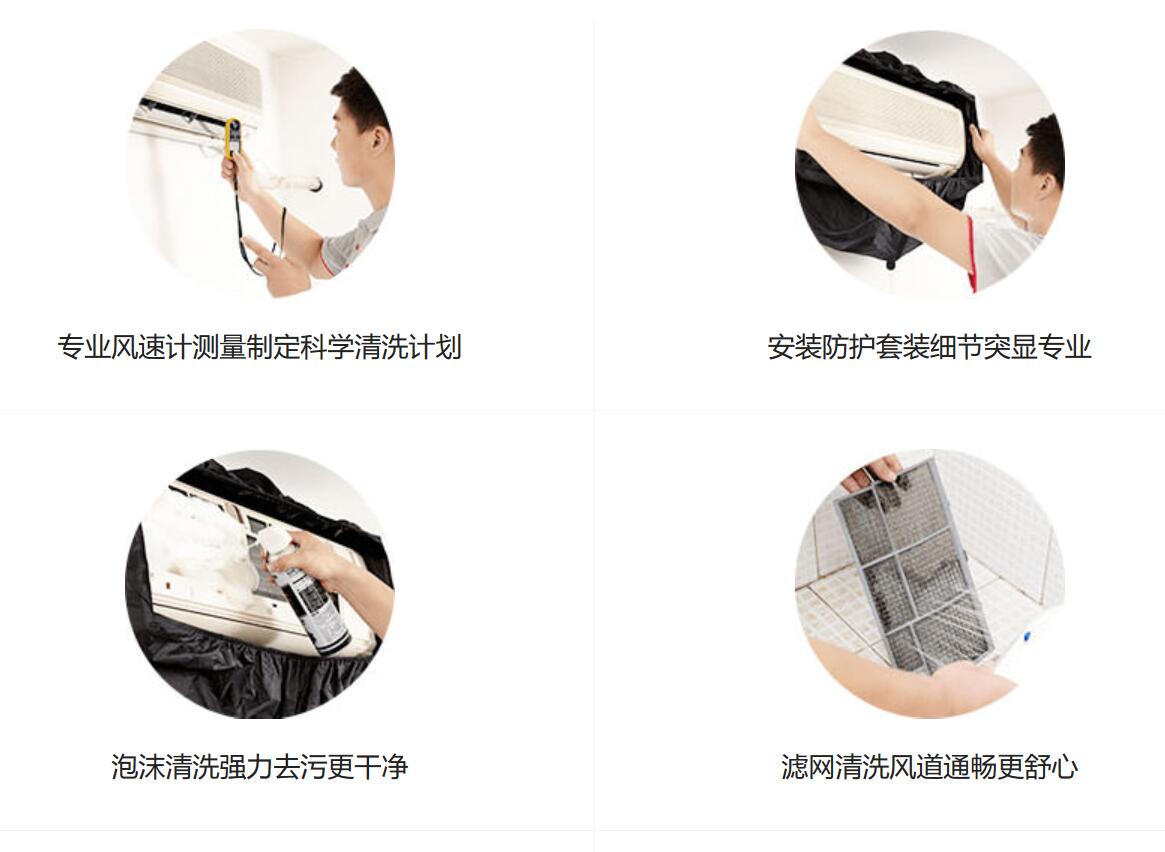 专业风速计测量制定科学清洗计划

安装防护套装细节突显专业

泡沫清洗强力去污更干净

滤网清洗风道通畅更舒心