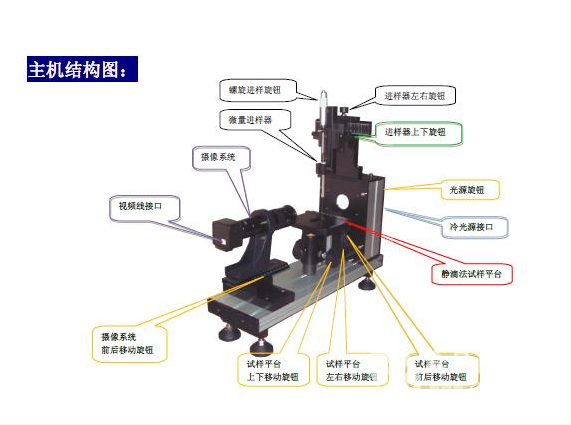 主机结构图：

螺旋进样旋钮

进样器左右旋钮

微量进样器

进样器上下旋钮

摄像系统

光源旋钮

视频线接口

冷光源接口

静滴法试样平台

摄像系统
前后移动旋钮

试样平台
上下移动旋钮

试样平台
左右移动旋钮

试样平台
前后移动旋钮