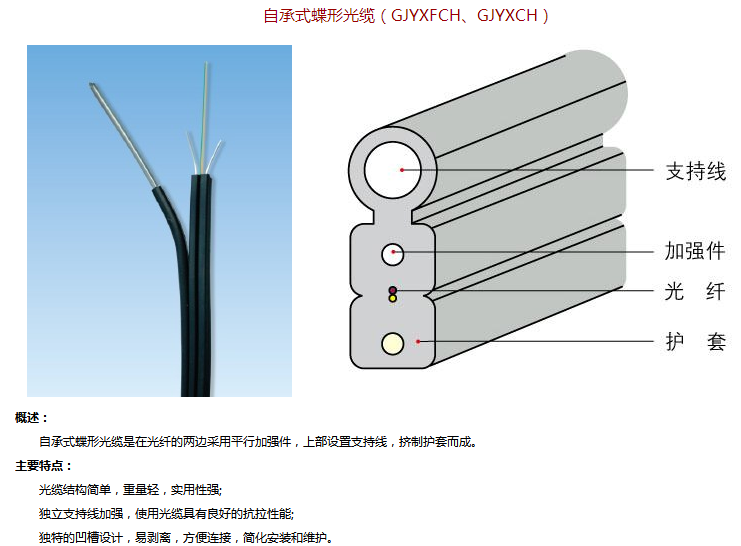 自承式蝶形光缆（GJYXFCH、GJYXCH）

支持线
加强件
光 纤
护 套

概述：

自承式蝶形光缆是在光纤的两边采用平行加强件，上部设置支持线，挤制护套而成。

主要特点：

光缆结构简单，重量轻，实用性强;
独立支持线加强，使用光缆具有良好的抗拉性能;
独特的凹槽设计，易剥离，方便连接，简化安装和维护。