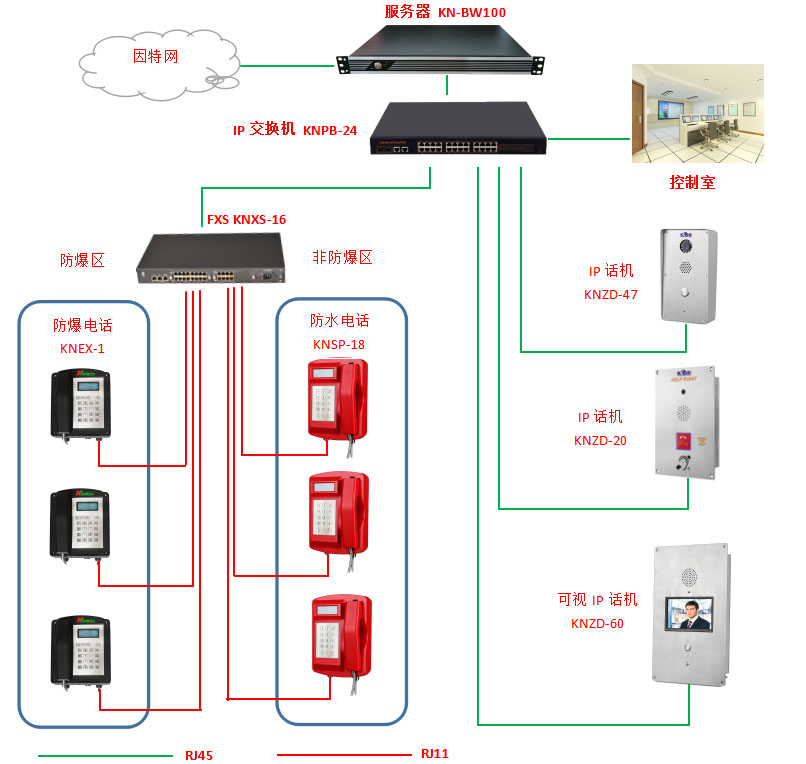 服务器 KN-BW100

因特网

IP 交换机 KNPB-24

控制室

FXS KNXS-16

防爆区

非防爆区

防爆电话
KNEX-1

防水电话
KNSP-18

IP 话机
KNZD-47

HELP POINT

IP 话机
KNZD-20

可视 IP 话机
KNZD-60

RJ45

RJ11