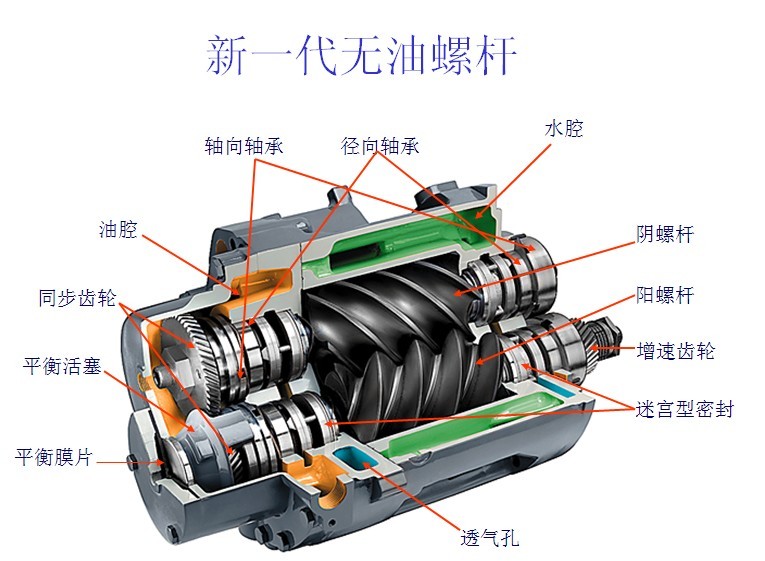 新一代无油螺杆

轴向轴承

径向轴承

水腔

油腔

阴螺杆

同步齿轮

阳螺杆

增速齿轮

平衡活塞

迷宫型密封

平衡膜片

透气孔